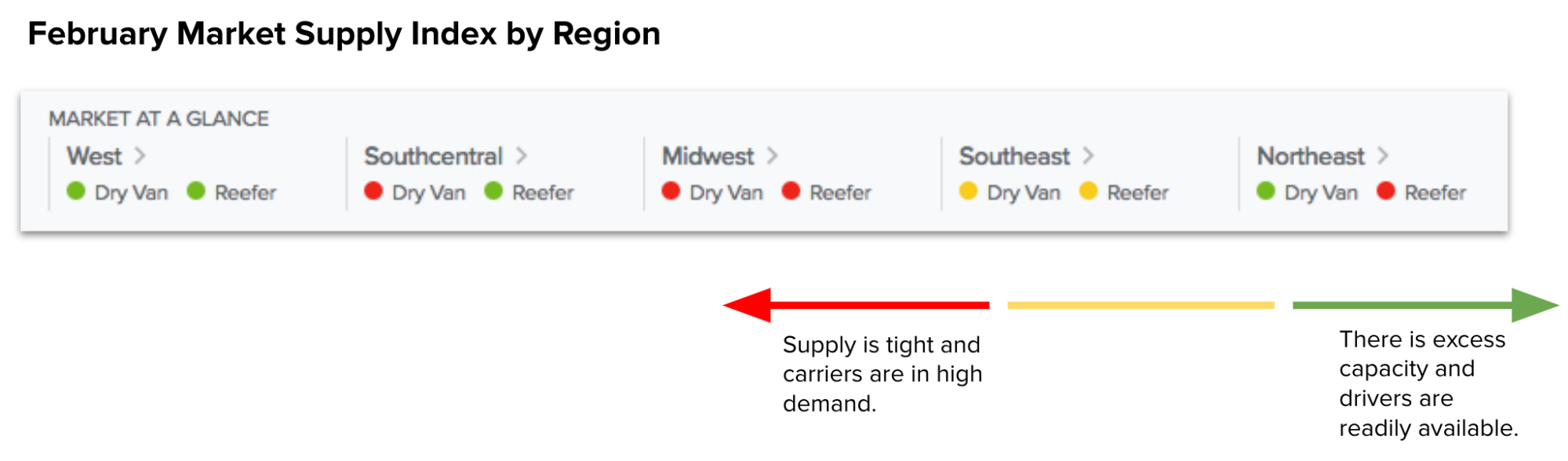 February Market Supply Index by Region

MARKET AT A GLANCE

West >
Dry Van Reefer

Southcentral >
Dry Van Reefer

Midwest >
Dry Van Reefer

Southeast >
Dry Van Reefer

Northeast >
Dry Van Reefer

Supply is tight and carriers are in high demand.

There is excess capacity and drivers are readily available.