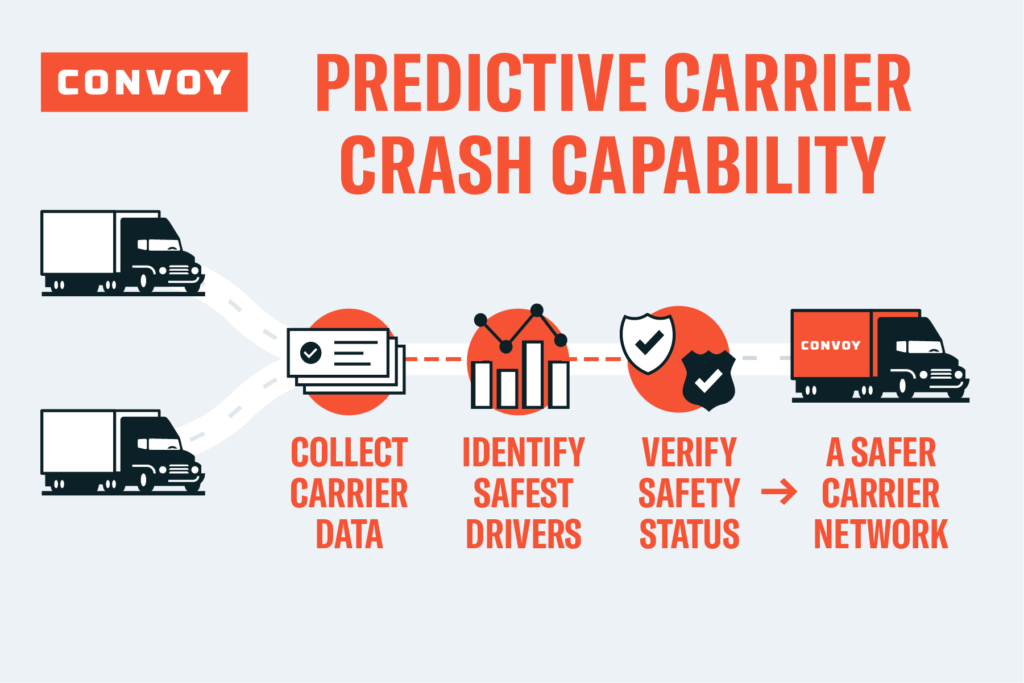 CONVOY

PREDICTIVE CARRIER CRASH CAPABILITY

CONVOY

COLLECT CARRIER DATA

IDENTIFY SAFEST DRIVERS

VERIFY SAFETY STATUS →

A SAFER CARRIER NETWORK