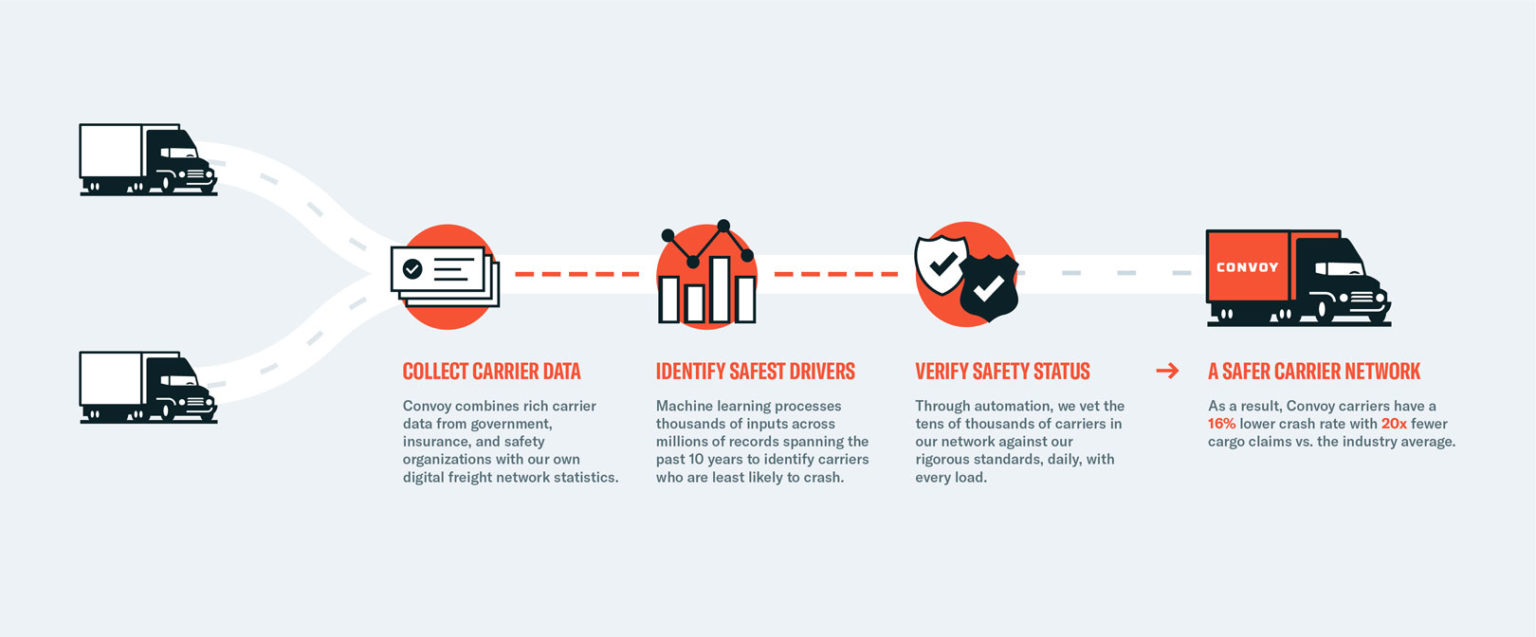 CONVOY

COLLECT CARRIER DATA

Convoy combines rich carrier data from government, insurance, and safety organizations with our own digital freight network statistics.

IDENTIFY SAFEST DRIVERS

Machine learning processes thousands of inputs across millions of records spanning the past 10 years to identify carriers who are least likely to crash.

VERIFY SAFETY STATUS

Through automation, we vet the tens of thousands of carriers in our network against our rigorous standards, daily, with every load.

→ A SAFER CARRIER NETWORK

As a result, Convoy carriers have a 16% lower crash rate with 20x fewer cargo claims vs. the industry average.